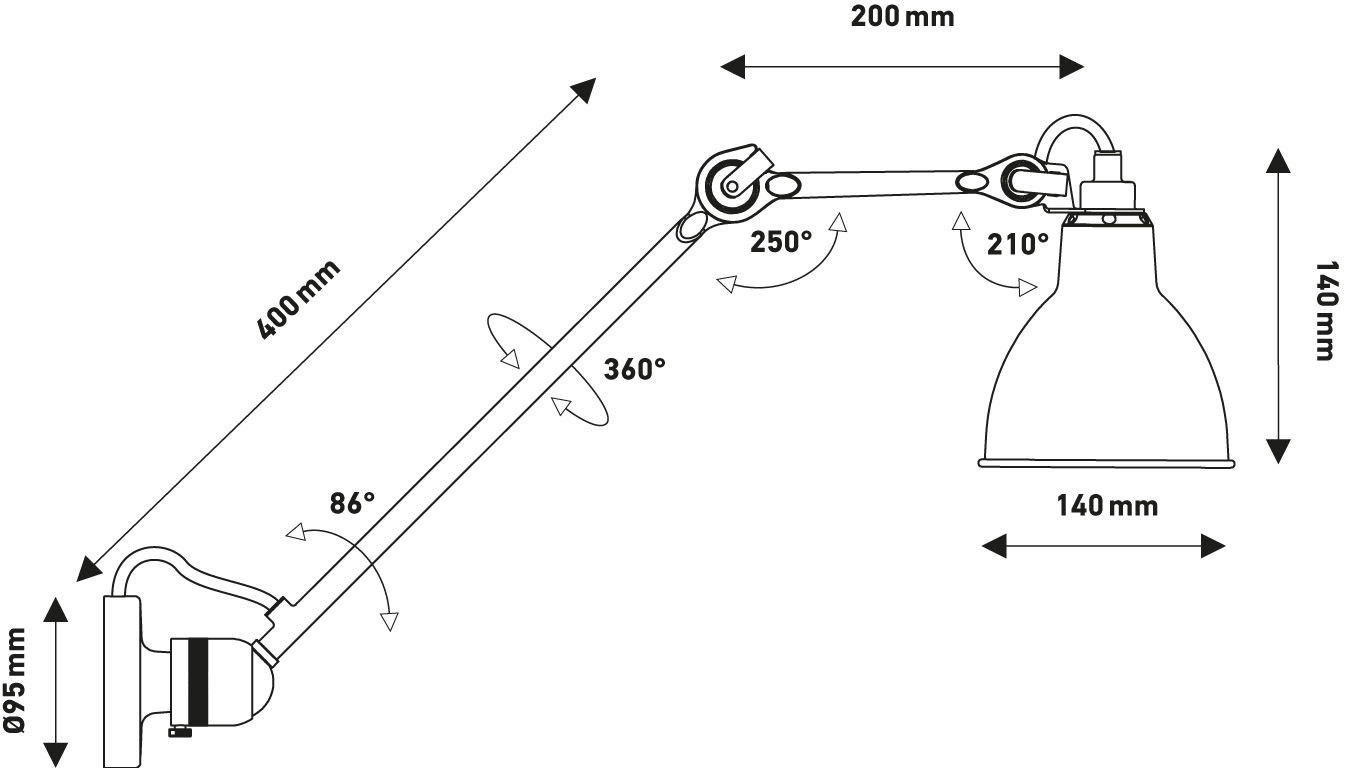 200 mm

400 mm

250°

210°

140 mm

360°

86°

140 mm

Ø95 mm