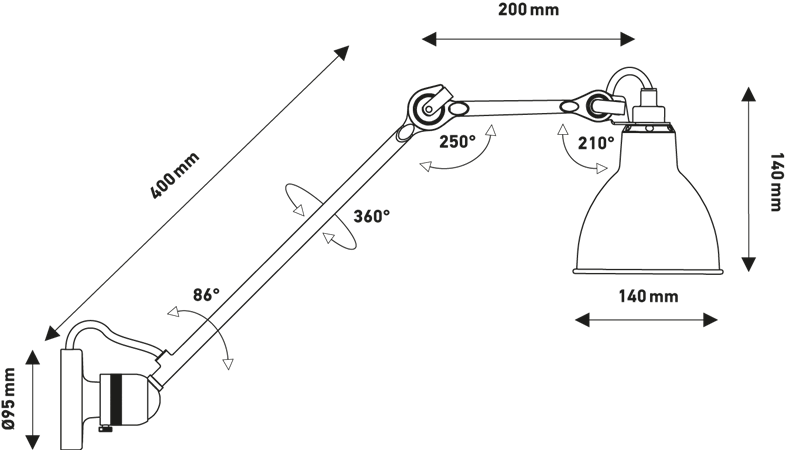 200 mm
400 mm
250°
210°
140 mm
360°
86°
140 mm
Ø95 mm